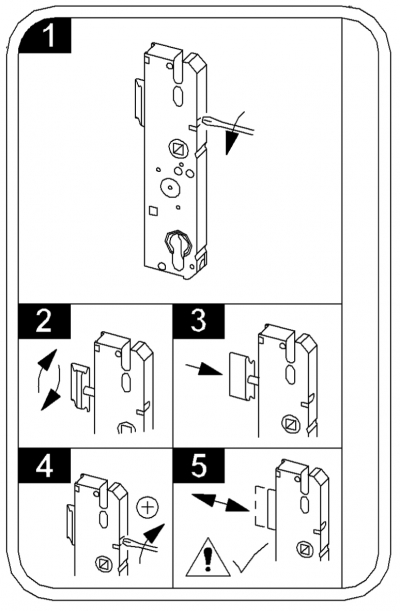 1

2

3

4

5